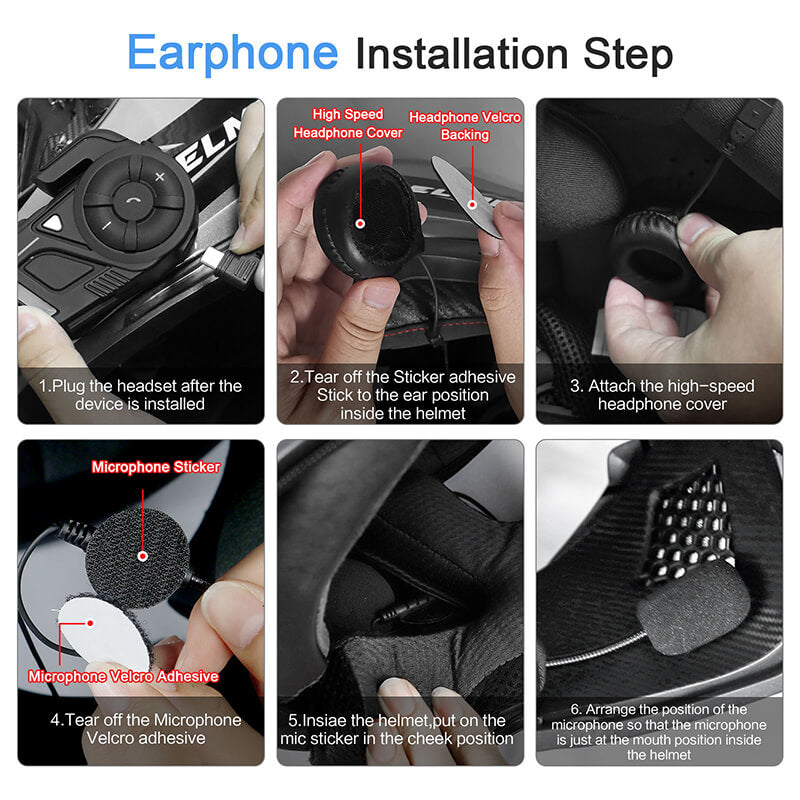 Earphone Installation Step

ELN

1.Plug the headset after the device is installed

High Speed Headphone Cover

Headphone Velcro Backing

2.Tear off the Sticker adhesive Stick to the ear position inside the helmet

3. Attach the high-speed headphone cover

Microphone Sticker

Microphone Velcro Adhesive

4.Tear off the Microphone Velcro adhesive

5.Insiae the helmet,put on the mic sticker in the cheek position

6. Arrange the position of the microphone so that the microphone is just at the mouth position inside the helmet