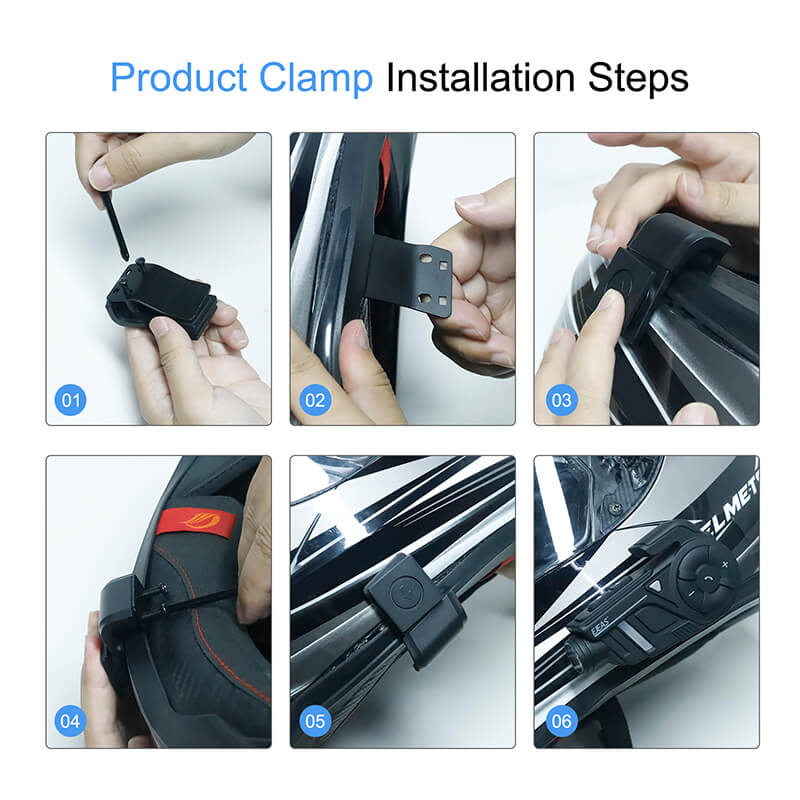 Product Clamp Installation Steps

01

02

03

04

05

06

ELMET

EEAS