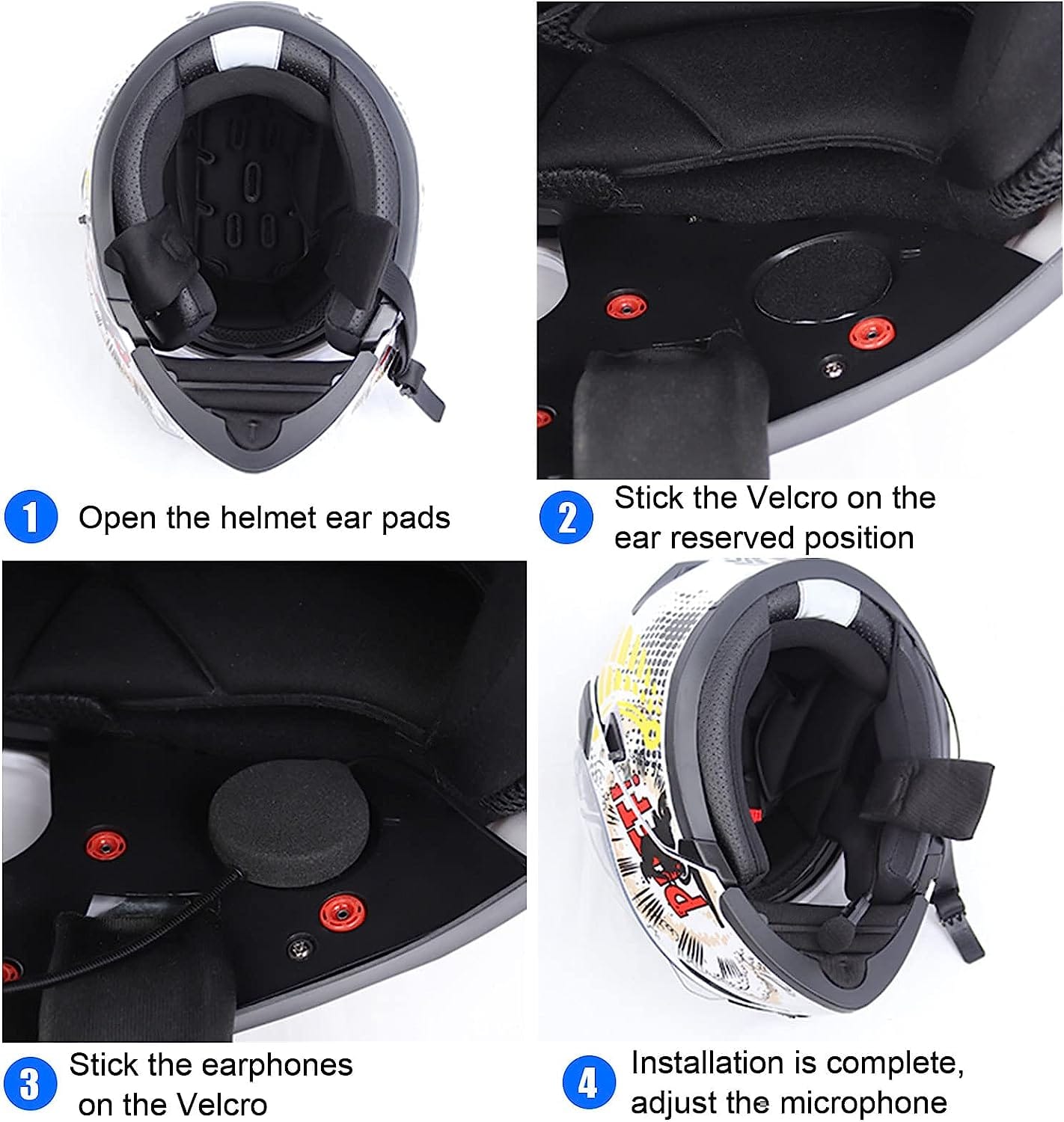 1 Open the helmet ear pads

2 Stick the Velcro on the ear reserved position

3 Stick the earphones on the Velcro

4 Installation is complete, adjust the microphone