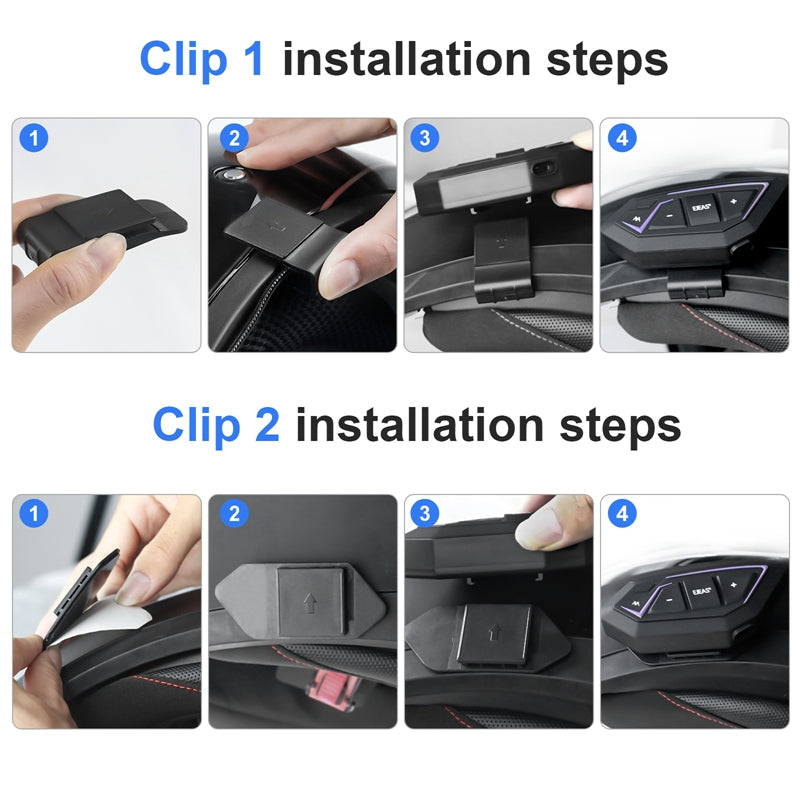 Clip 1 installation steps

1

2

3

4

EJEAS

Clip 2 installation steps

1

2

3

4

EJEAS