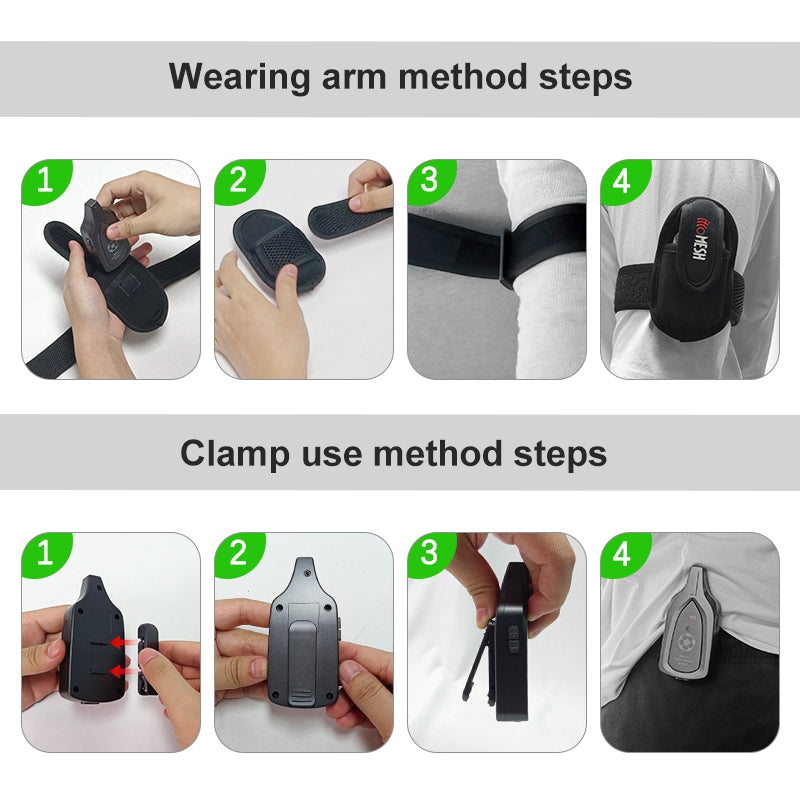 Wearing arm method steps

1

2

3

4
MESH

Clamp use method steps

1

2

3

4