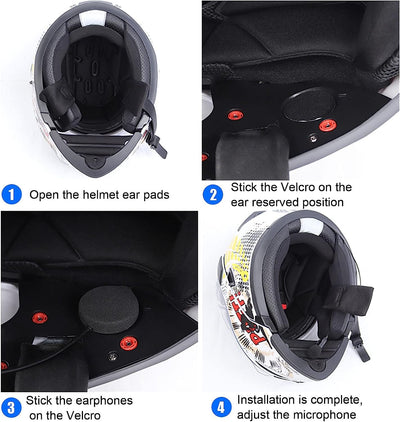 1 Open the helmet ear pads

2 Stick the Velcro on the ear reserved position

3 Stick the earphones on the Velcro

4 Installation is complete, adjust the microphone