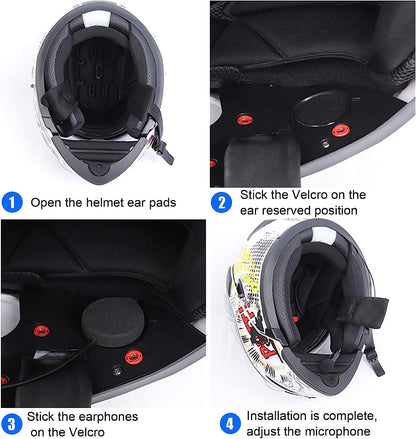 1 Open the helmet ear pads

2 Stick the Velcro on the ear reserved position

3 Stick the earphones on the Velcro

4 Installation is complete, adjust the microphone