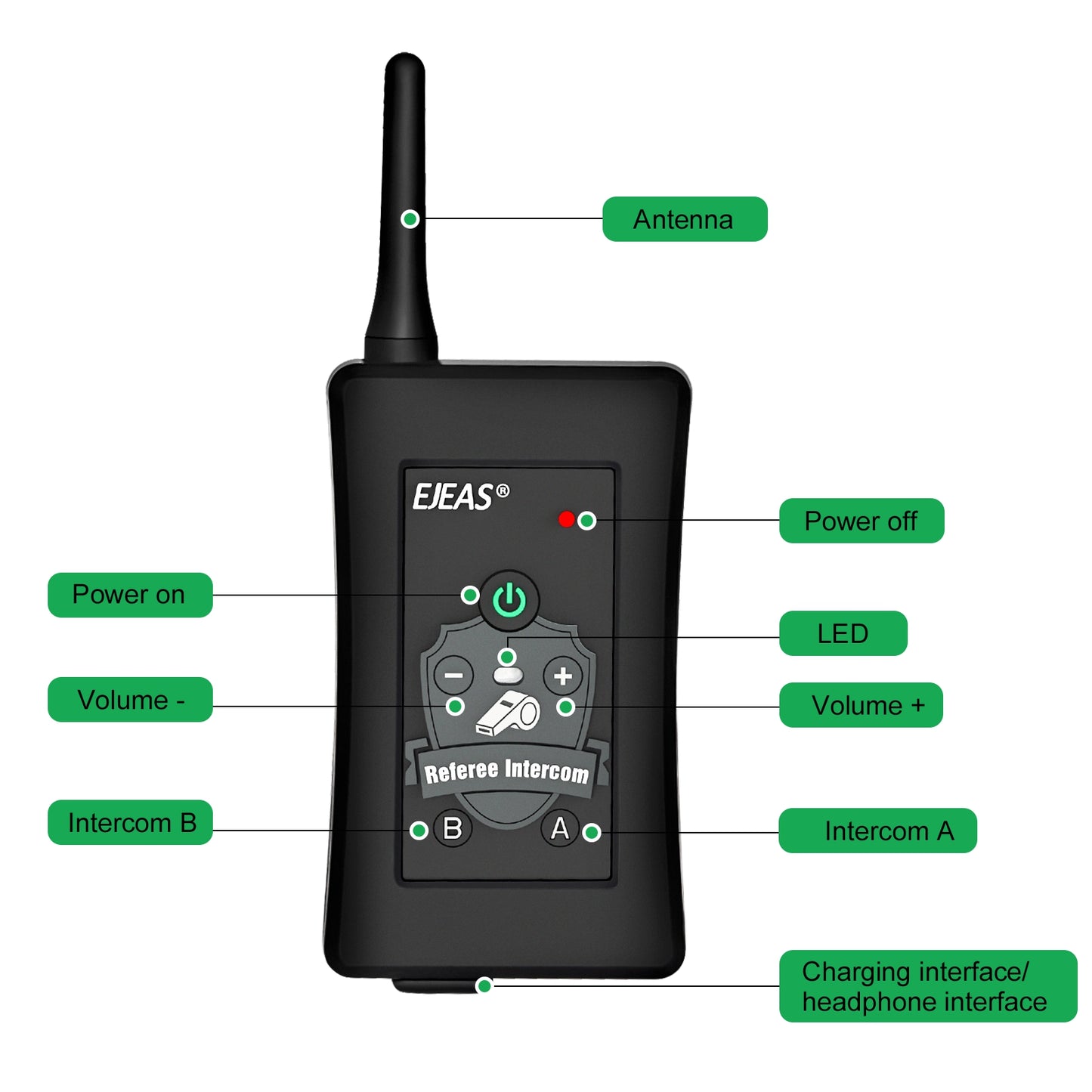 Antenna

EJEAS®

Power off

Power on

LED

Volume -

Volume +

Referee Intercom

Intercom B

B

A

Intercom A

Charging interface/ headphone interface